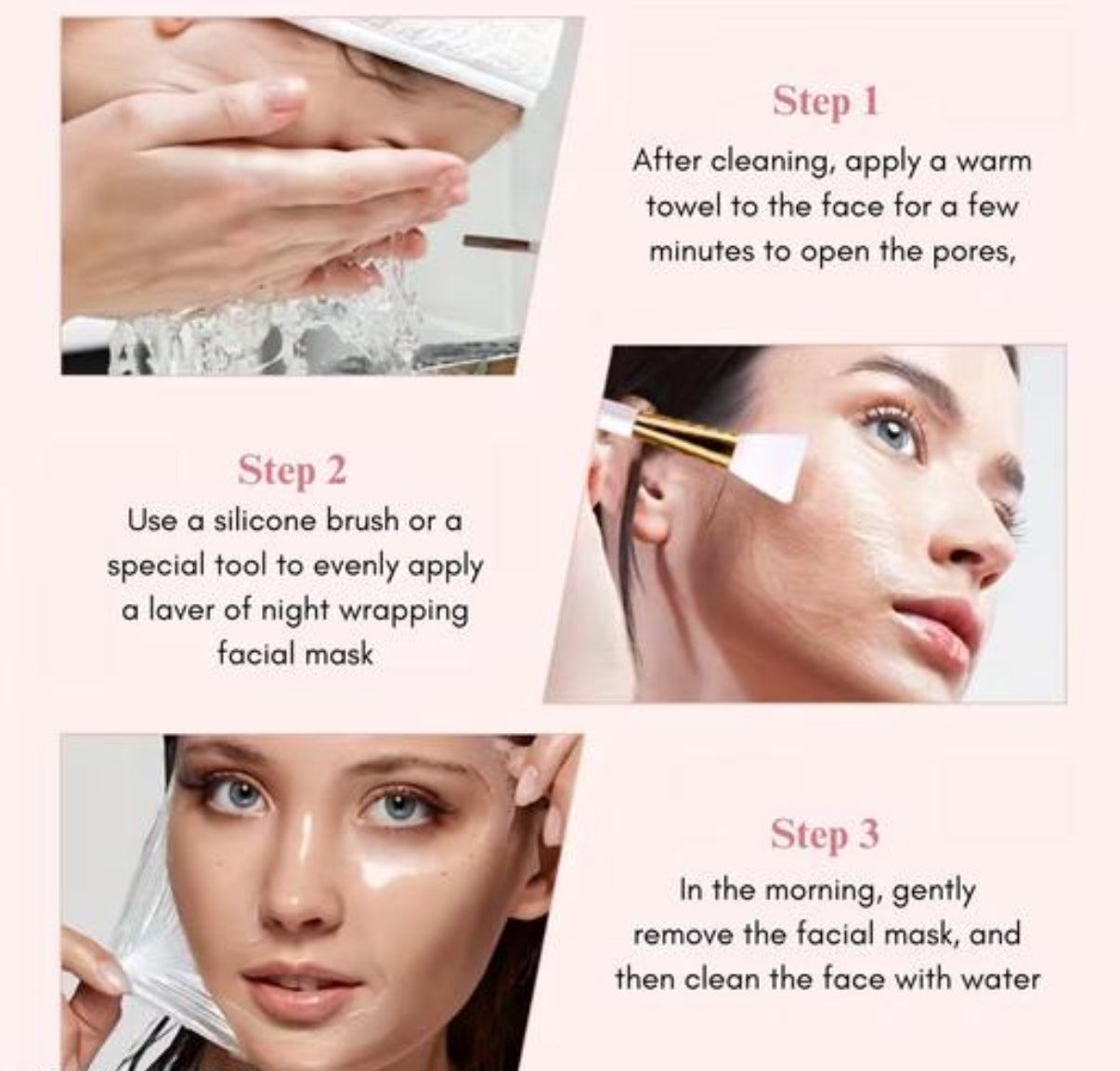 Step 1
After cleaning, apply a warm towel to the face for a few minutes to open the pores,

Step 2
Use a silicone brush or a special tool to evenly apply a laver of night wrapping facial mask

Step 3
In the morning, gently remove the facial mask, and then clean the face with water